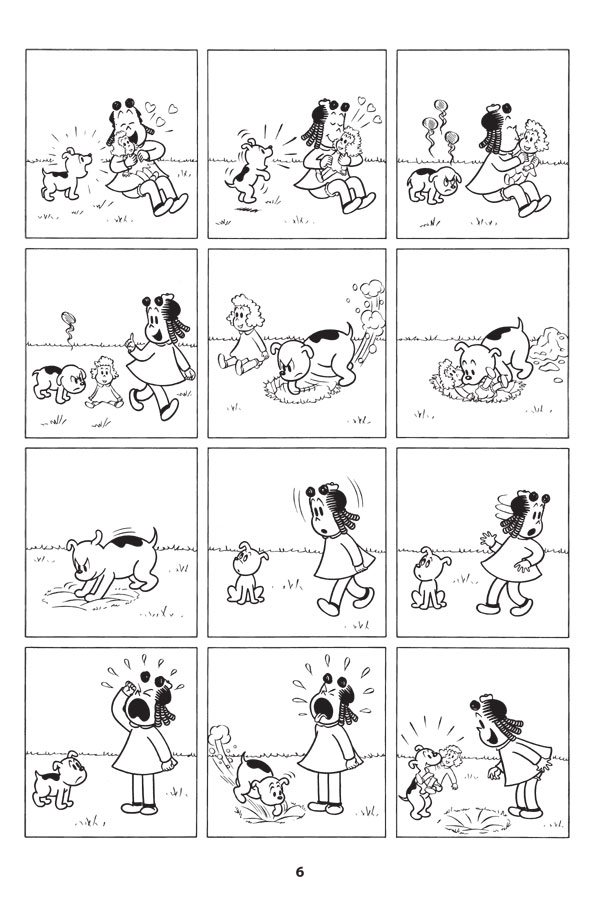 6