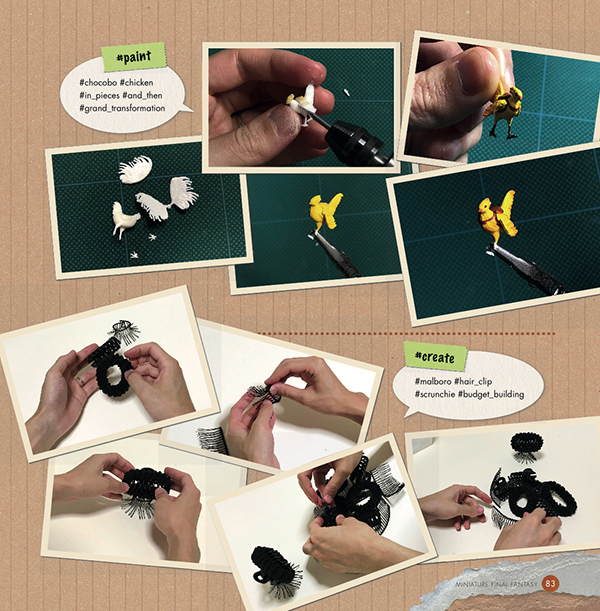 #paint

#chocobo #chicken #in_pieces #and_then #grand_transformation

#create

#malboro #hair_clip #scrunchie #budget_building

MINIATURE FINAL FANTASY 83