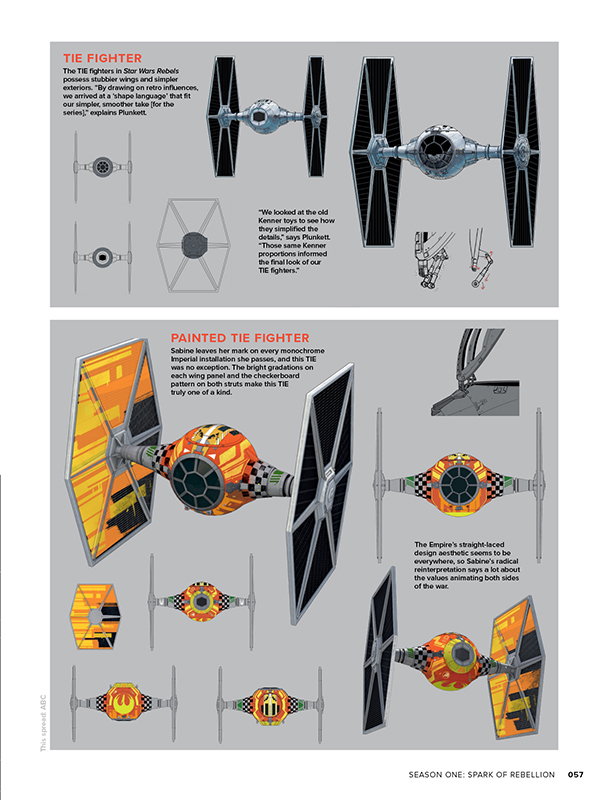 TIE FIGHTER
The TIE fighters in Star Wars Rebels possess stubbier wings and simpler exteriors. "By drawing on retro influences, we arrived at a 'shape language' that fit our simpler, smoother take [for the series]," explains Plunkett.

"We looked at the old Kenner toys to see how they simplified the details," says Plunkett. "Those same Kenner proportions informed the final look of our TIE fighters."

PAINTED TIE FIGHTER
Sabine leaves her mark on every monochrome Imperial installation she passes, and this TIE was no exception. The bright gradations on each wing panel and the checkerboard pattern on both struts make this TIE truly one of a kind.

The Empire's straight-laced design aesthetic seems to be everywhere, so Sabine's radical reinterpretation says a lot about the values animating both sides of the war.

This spread: ABC

SEASON ONE: SPARK OF REBELLION 057